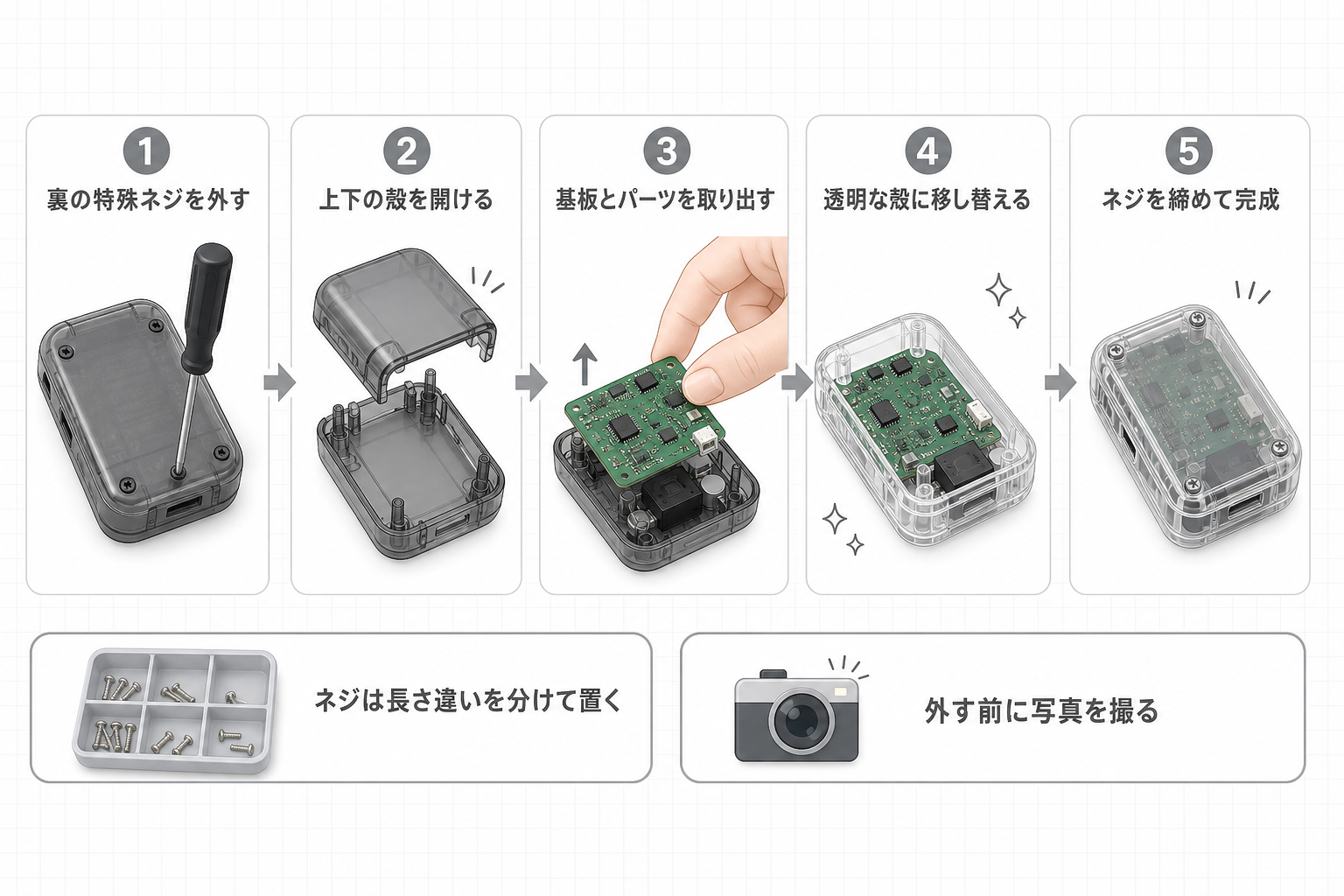 1
裏の特殊ネジを外す

2
上下の殻を開ける

3
基板とパーツを取り出す

4
透明な殻に移し替える

5
ネジを締めて完成

ネジは長さ違いを分けて置く

外す前に写真を撮る