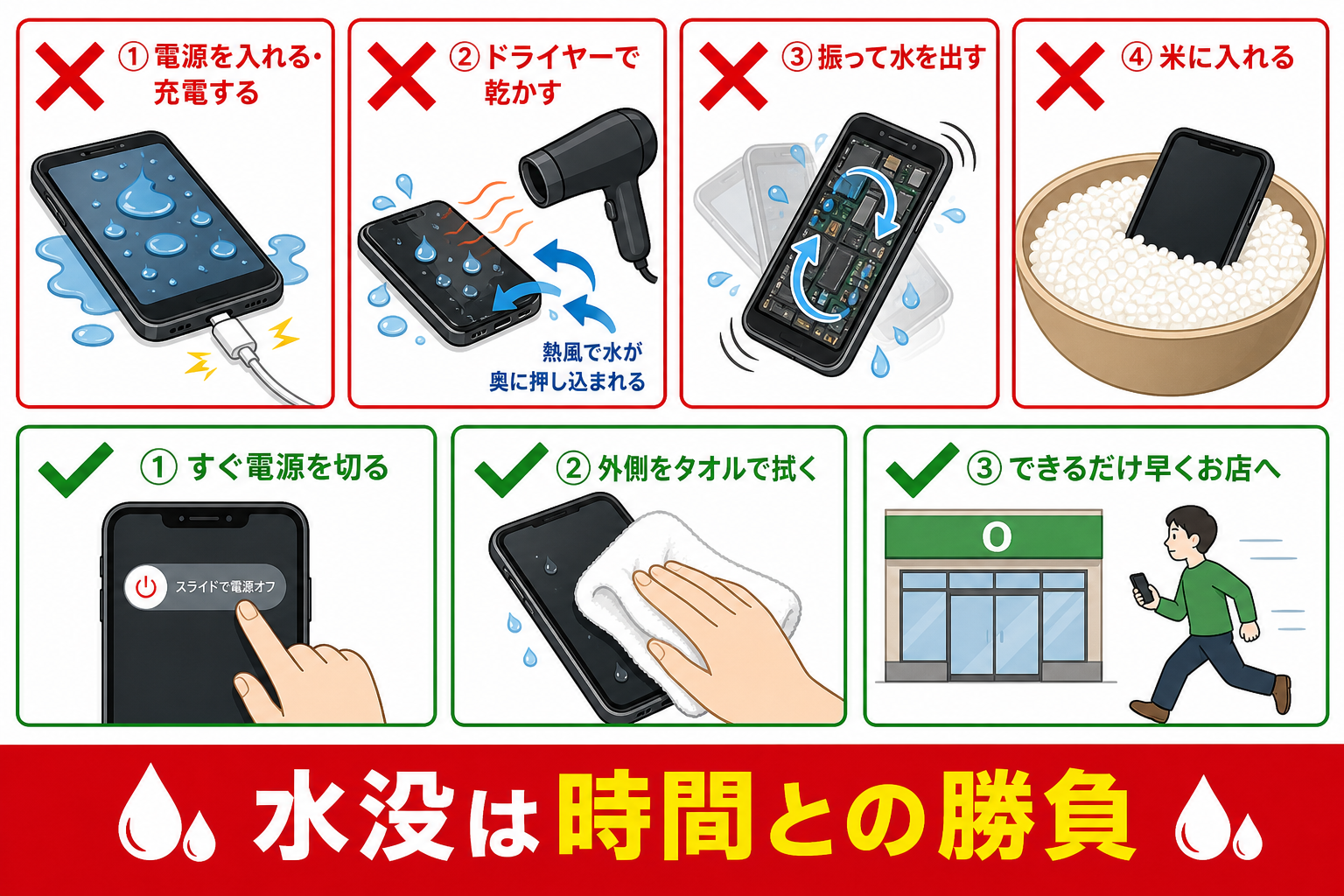 ① 電源を入れる・充電する

② ドライヤーで乾かす

熱風で水が奥に押し込まれる

③ 振って水を出す

④ 米に入れる

① すぐ電源を切る

スライドで電源オフ

② 外側をタオルで拭く

③ できるだけ早くお店へ

O

水没は時間との勝負