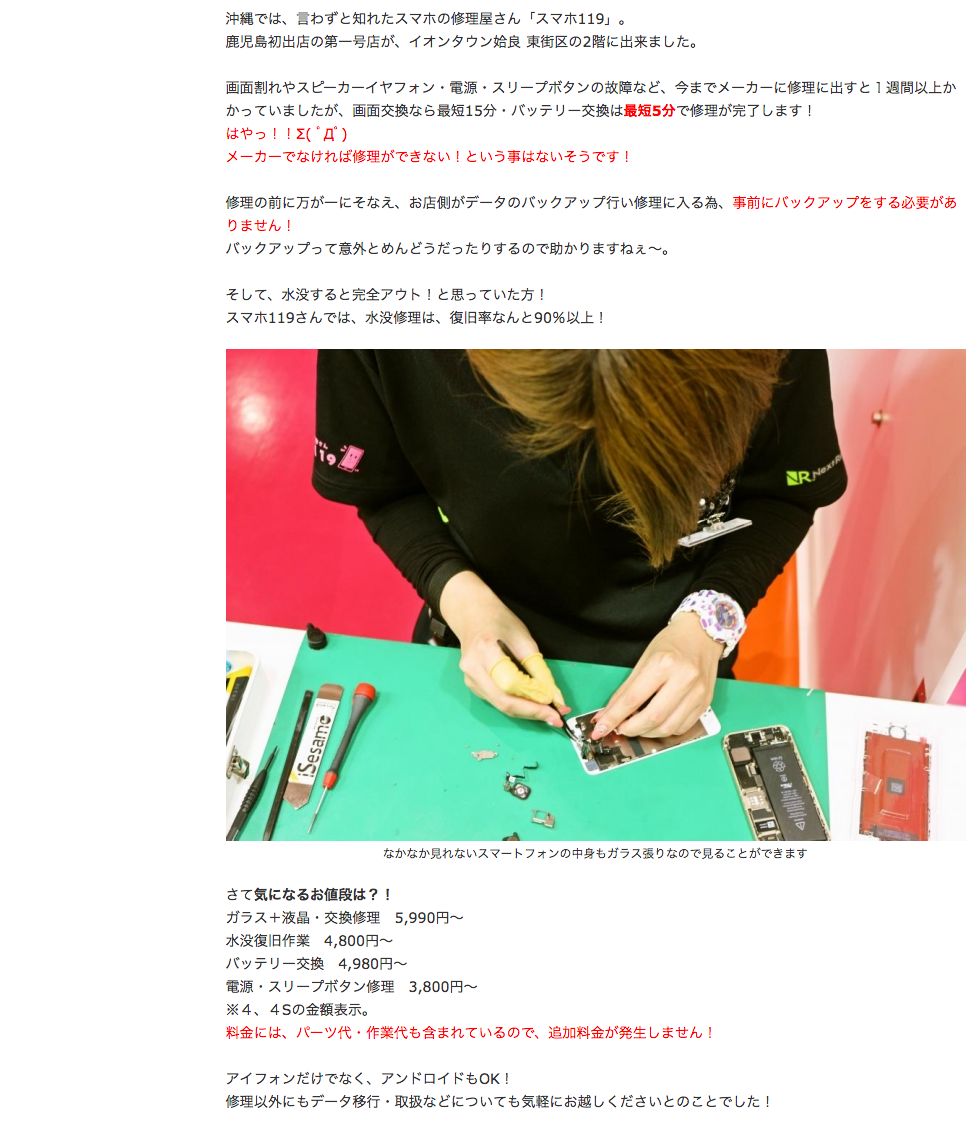 沖縄では、言わずと知れたスマホの修理屋さん「スマホ119」。
鹿児島初出店の第一号店が、イオンタウン姶良 東街区の2階に出来ました。

画面割れやスピーカーイヤフォン・電源・スリープボタンの故障など、今までメーカーに修理に出すと１週間以上かかっていましたが、画面交換なら最短15分・バッテリー交換は最短5分で修理が完了します！
はやっ！！Σ(ﾟДﾟ)
メーカーでなければ修理ができない！という事はないそうです！

修理の前に万が一にそなえ、お店側がデータのバックアップ行い修理に入る為、事前にバックアップをする必要がありません！
バックアップって意外とめんどうだったりするので助かりますねぇ〜。

そして、水没すると完全アウト！と思っていた方！
スマホ119さんでは、水没修理は、復旧率なんと90%以上！

119

NextR

iSesame

なかなか見れないスマートフォンの中身もガラス張りなので見ることができます

さて気になるお値段は？！
ガラス＋液晶・交換修理　5,990円〜
水没復旧作業　4,800円〜
バッテリー交換　4,980円〜
電源・スリープボタン修理　3,800円〜
※４、４Sの金額表示。
料金には、パーツ代・作業代も含まれているので、追加料金が発生しません！

アイフォンだけでなく、アンドロイドもOK！
修理以外にもデータ移行・取扱などについても気軽にお越しくださいとのことでした！